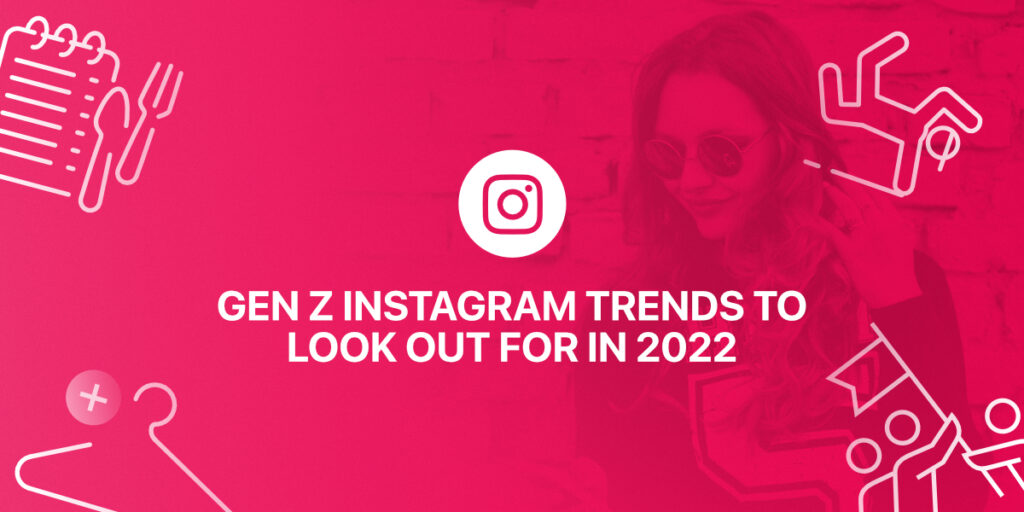 GEN Z INSTAGRAM TRENDS TO LOOK OUT FOR IN 2022